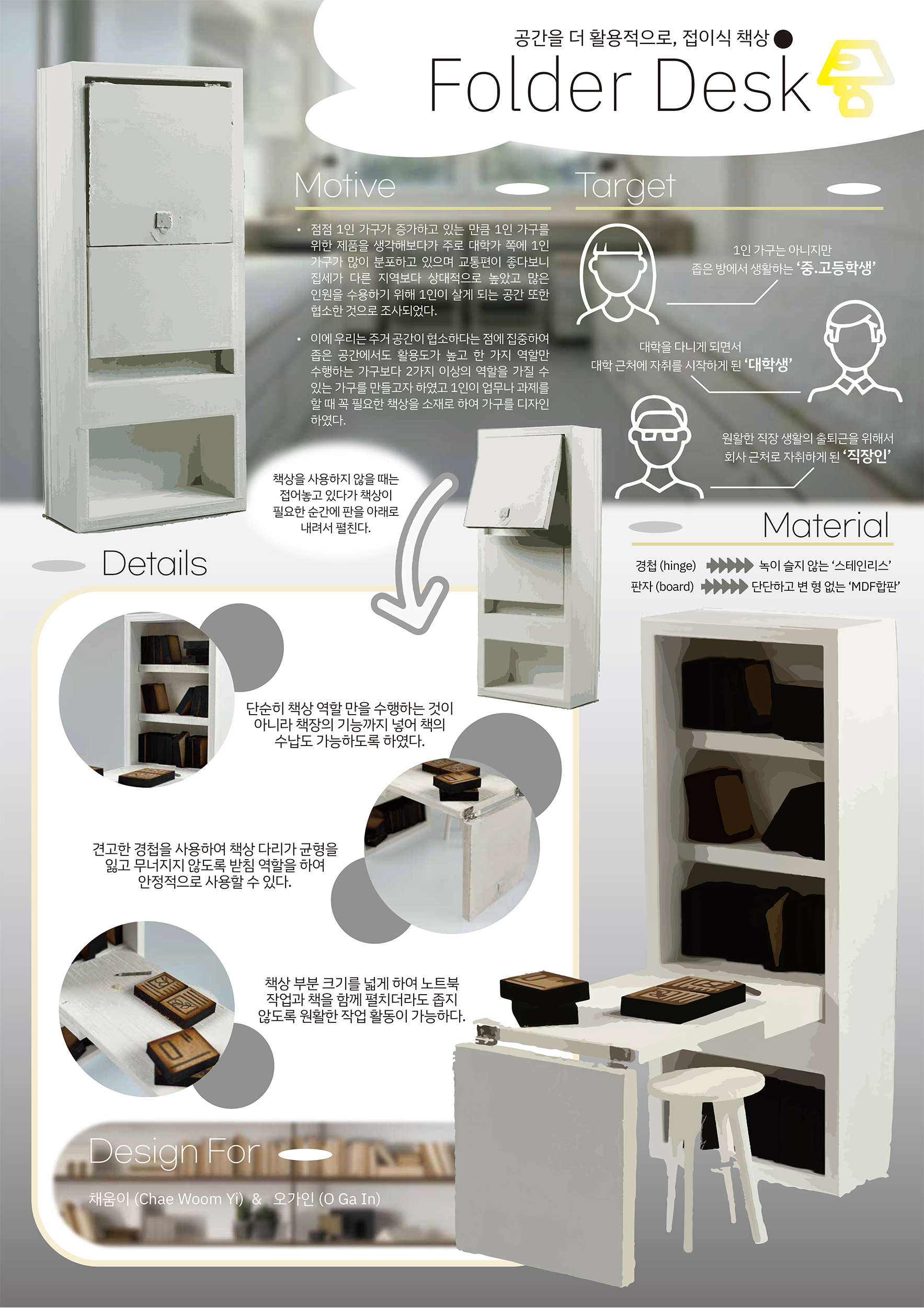 공간을 더 활용적으로, 접이식 책상

Folder Desk

Motive

• 점점 1인 가구가 증가하고 있는 만큼 1인 가구를 위한 제품을 생각해보다가 주로 대학가 쪽에 1인 가구가 많이 분포하고 있으며 교통편이 좋다보니 집세가 다른 지역보다 상대적으로 높았고 많은 인원을 수용하기 위해 1인이 살게 되는 공간 또한 협소한 것으로 조사되었다.

• 이에 우리는 주거 공간이 협소하다는 점에 집중하여 좁은 공간에서도 활용도가 높고 한 가지 역할만 수행하는 가구보다 2가지 이상의 역할을 가질 수 있는 가구를 만들고자 하였고 1인이 업무나 과제를 할 때 꼭 필요한 책상을 소재로 하여 가구를 디자인 하였다.

Target

1인 가구는 아니지만 좁은 방에서 생활하는 '중.고등학생'

대학을 다니게 되면서 대학 근처에 자취를 시작하게 된 '대학생'

원활한 직장 생활의 출퇴근을 위해서 회사 근처로 자취하게 된 '직장인'

책상을 사용하지 않을 때는 접어놓고 있다가 책상이 필요한 순간에 판을 아래로 내려서 펼친다.

Material

경첩 (hinge) 녹이 슬지 않는 '스테인리스'
판자 (board) 단단하고 변 형 없는 'MDF합판'

Details

단순히 책상 역할 만을 수행하는 것이 아니라 책장의 기능까지 넣어 책의 수납도 가능하도록 하였다.

견고한 경첩을 사용하여 책상 다리가 균형을 잃고 무너지지 않도록 받침 역할을 하여 안정적으로 사용할 수 있다.

책상 부분 크기를 넓게 하여 노트북 작업과 책을 함께 펼치더라도 좁지 않도록 원활한 작업 활동이 가능하다.

Design For

채움이 (Chae Woom Yi) & 오가인 (O Ga In)